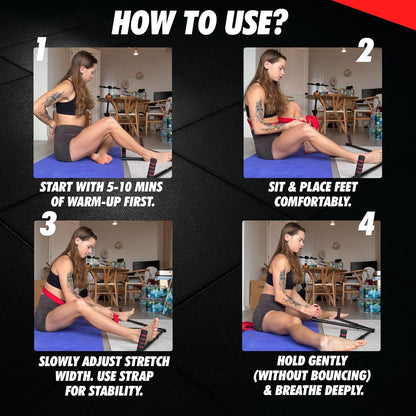 HOW TO USE?

1

START WITH 5-10 MINS OF WARM-UP FIRST.

2

SIT & PLACE FEET COMFORTABLY.

3

SLOWLY ADJUST STRETCH WIDTH. USE STRAP FOR STABILITY.

4

HOLD GENTLY (WITHOUT BOUNCING) & BREATHE DEEPLY.