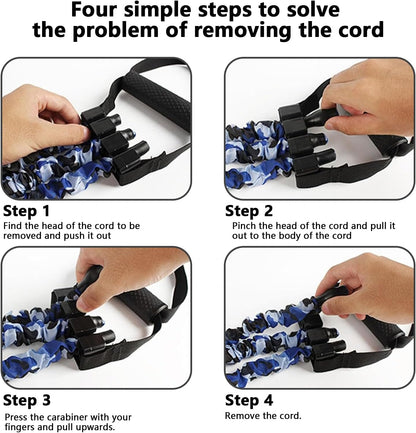 Four simple steps to solve the problem of removing the cord

Step 1
Find the head of the cord to be removed and push it out

Step 2
Pinch the head of the cord and pull it out to the body of the cord

Step 3
Press the carabiner with your fingers and pull upwards.

Step 4
Remove the cord.